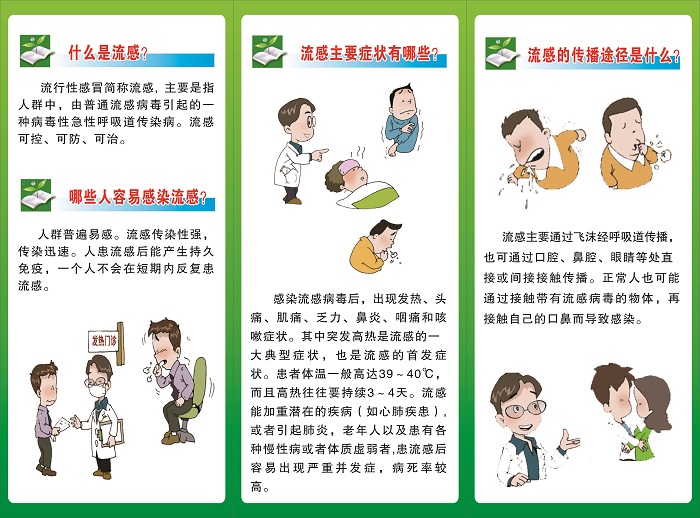 什么是流感?

流行性感冒简称流感，主要是指人群中，由普通流感病毒引起的一种病毒性急性呼吸道传染病。流感可控、可防、可治。

哪些人容易感染流感?

人群普遍易感。流感传染性强，传染迅速。人患流感后能产生持久免疫，一个人不会在短期内反复患流感。

发热门诊

流感主要症状有哪些?

感染流感病毒后，出现发热、头痛、肌痛、乏力、鼻炎、咽痛和咳嗽症状。其中突发高热是流感的一大典型症状，也是流感的首发症状。患者体温一般高达39～40℃，而且高热往往要持续3～4天。流感能加重潜在的疾病（如心肺疾患），或者引起肺炎，老年人以及患有各种慢性病或者体质虚弱者,患流感后容易出现严重并发症，病死率较高。

流感的传播途径是什么?

流感主要通过飞沫经呼吸道传播，也可通过口腔、鼻腔、眼睛等处直接或间接接触传播。正常人也可能通过接触带有流感病毒的物体，再接触自己的口鼻而导致感染。